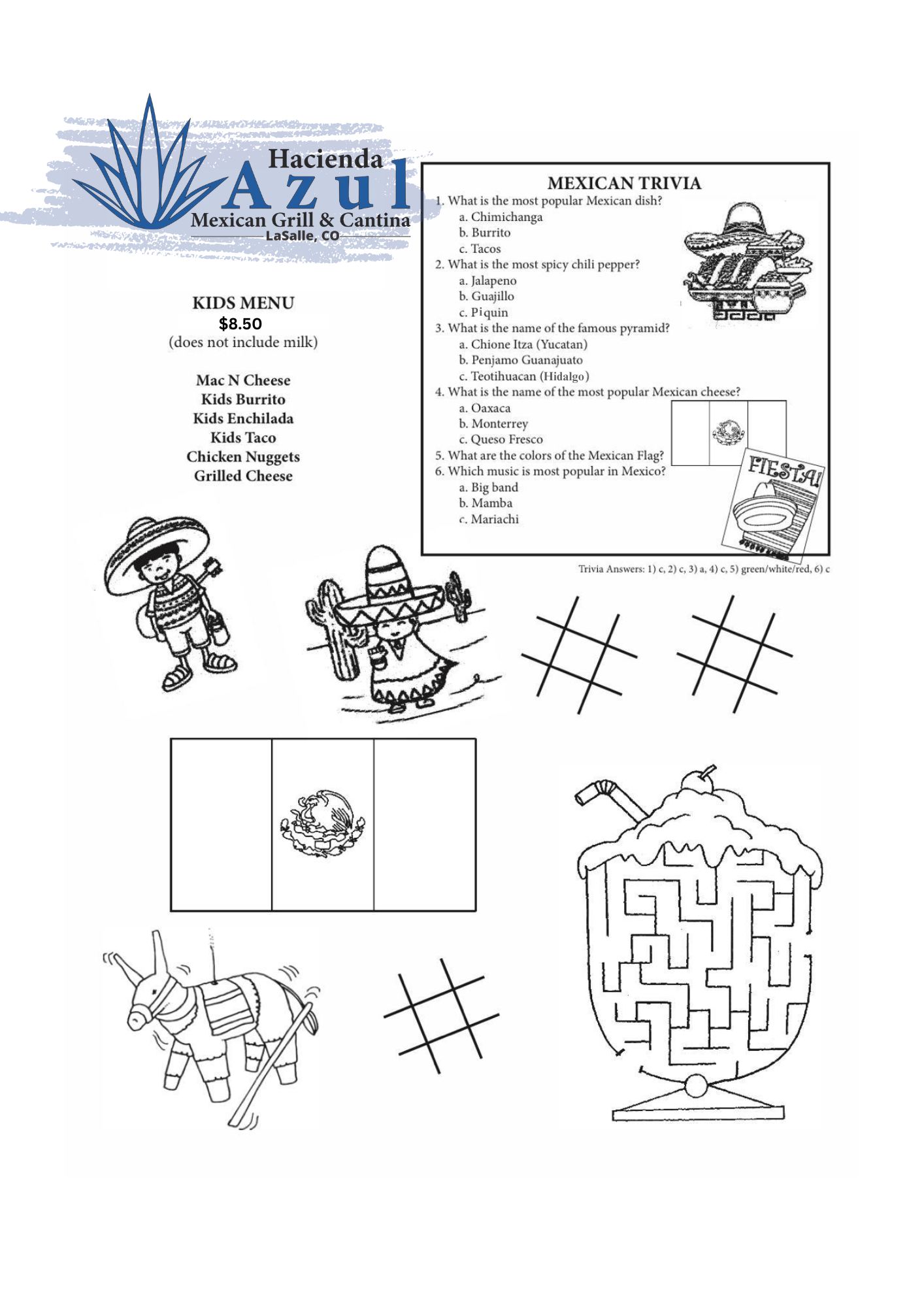 Hacienda
Azul
Mexican Grill & Cantina
LaSalle, CO

KIDS MENU
$8.50
(does not include milk)

Mac N Cheese
Kids Burrito
Kids Enchilada
Kids Taco
Chicken Nuggets
Grilled Cheese

MEXICAN TRIVIA
1. What is the most popular Mexican dish?
a. Chimichanga
b. Burrito
c. Tacos
2. What is the most spicy chili pepper?
a. Jalapeno
b. Guajillo
c. Piquin
3. What is the name of the famous pyramid?
a. Chione Itza (Yucatan)
b. Penjamo Guanajuato
c. Teotihuacan (Hidalgo)
4. What is the name of the most popular Mexican cheese?
a. Oaxaca
b. Monterrey
c. Queso Fresco
5. What are the colors of the Mexican Flag?
6. Which music is most popular in Mexico?
a. Big band
b. Mamba
c. Mariachi

FIESTA!

Trivia Answers: 1) c, 2) c, 3) a, 4) c, 5) green/white/red, 6) c